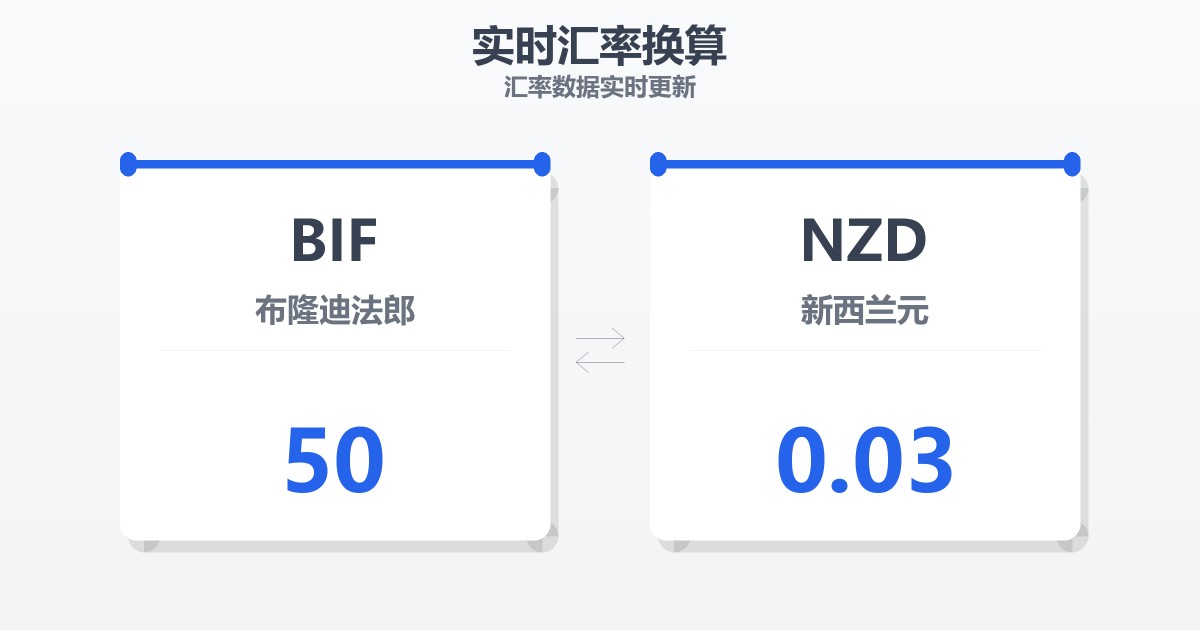 实时汇率换算
汇率数据实时更新

BIF
布隆迪法郎
50

NZD
新西兰元
0.03